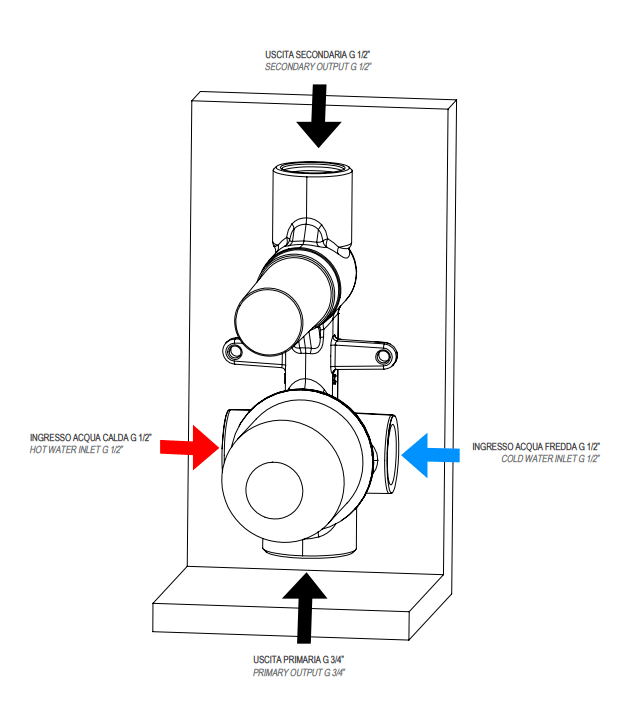 USCITA SECONDARIA G 1/2"
SECONDARY OUTPUT G 1/2"

INGRESSO ACQUA CALDA G 1/2"
HOT WATER INLET G 1/2"

INGRESSO ACQUA FREDDA G 1/2"
COLD WATER INLET G 1/2"

USCITA PRIMARIA G 3/4"
PRIMARY OUTPUT G 3/4"